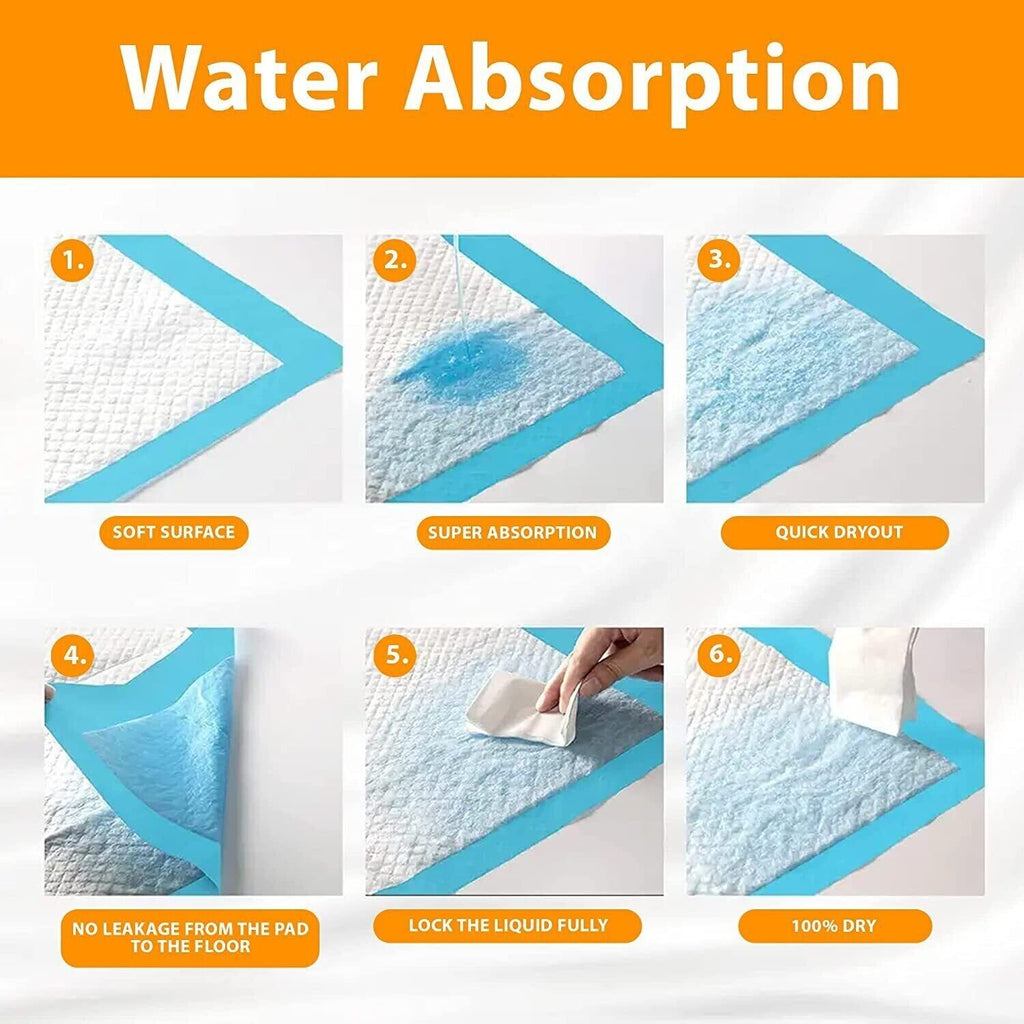 Water Absorption

1.

SOFT SURFACE

2.

SUPER ABSORPTION

3.

QUICK DRYOUT

4.

NO LEAKAGE FROM THE PAD TO THE FLOOR

5.

LOCK THE LIQUID FULLY

6.

100% DRY