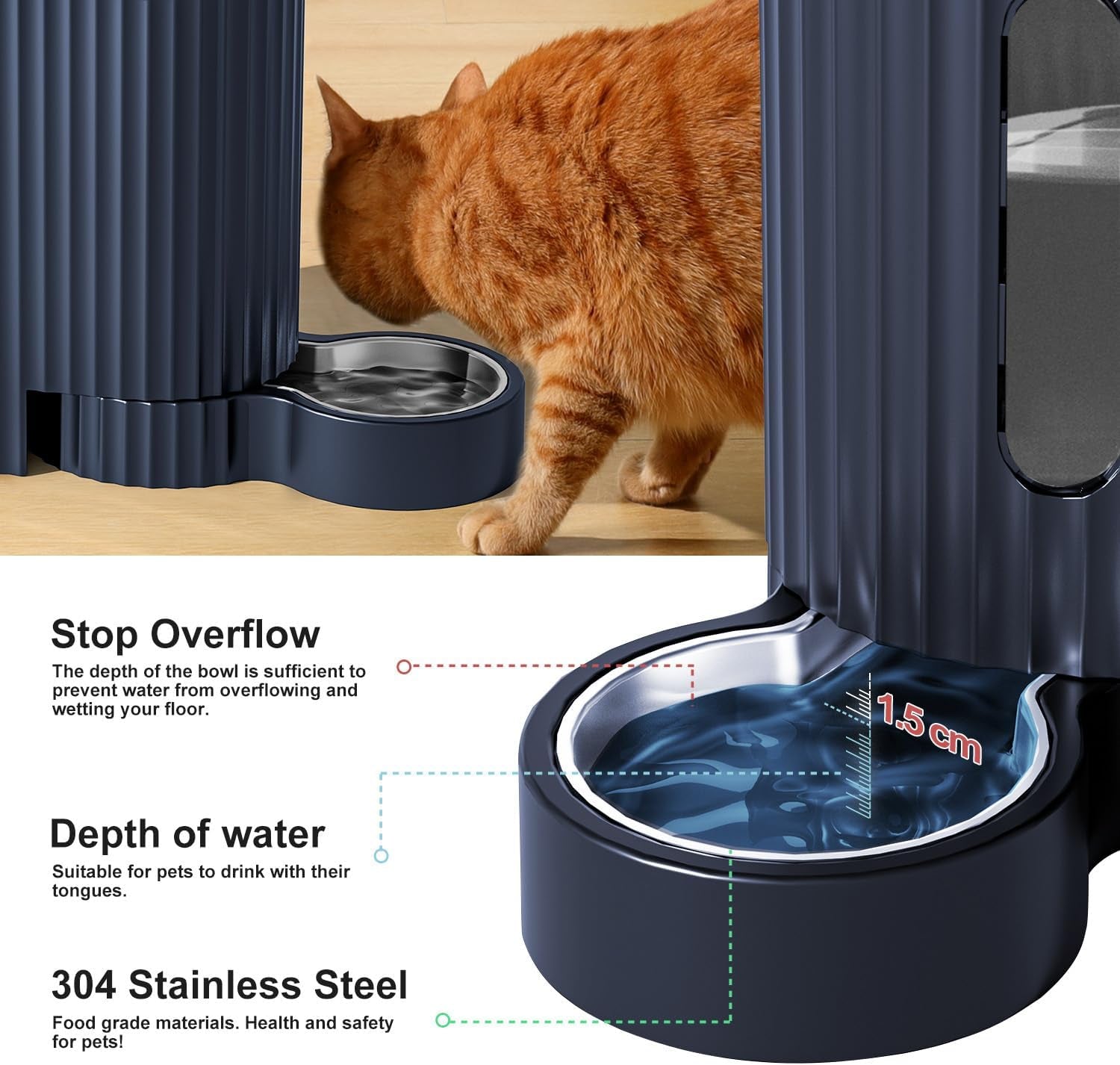 Stop Overflow
The depth of the bowl is sufficient to prevent water from overflowing and wetting your floor.

1.5 cm

Depth of water
Suitable for pets to drink with their tongues.

304 Stainless Steel
Food grade materials. Health and safety for pets!