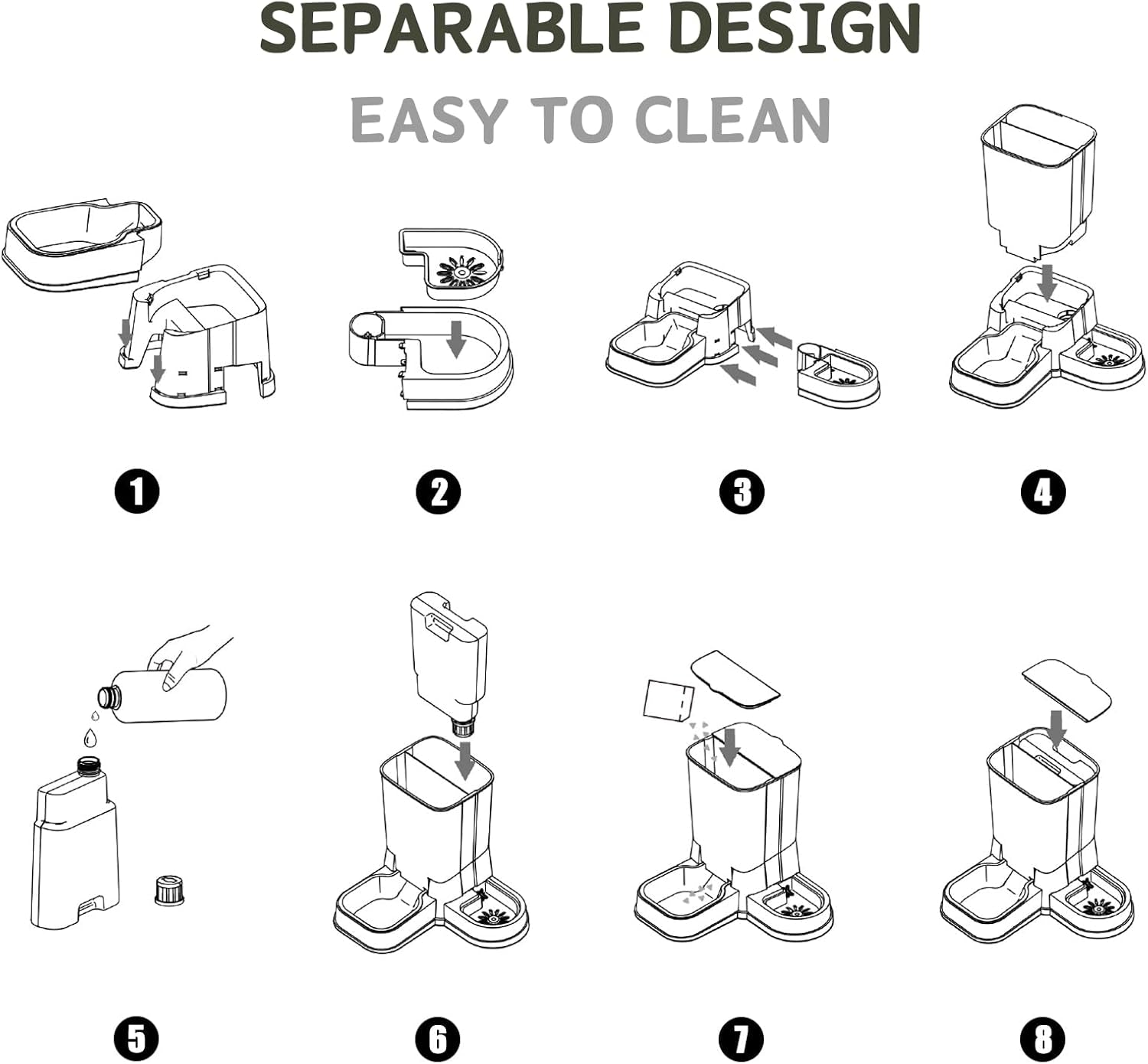 SEPARABLE DESIGN

EASY TO CLEAN

1

2

3

4

5

6

7

8