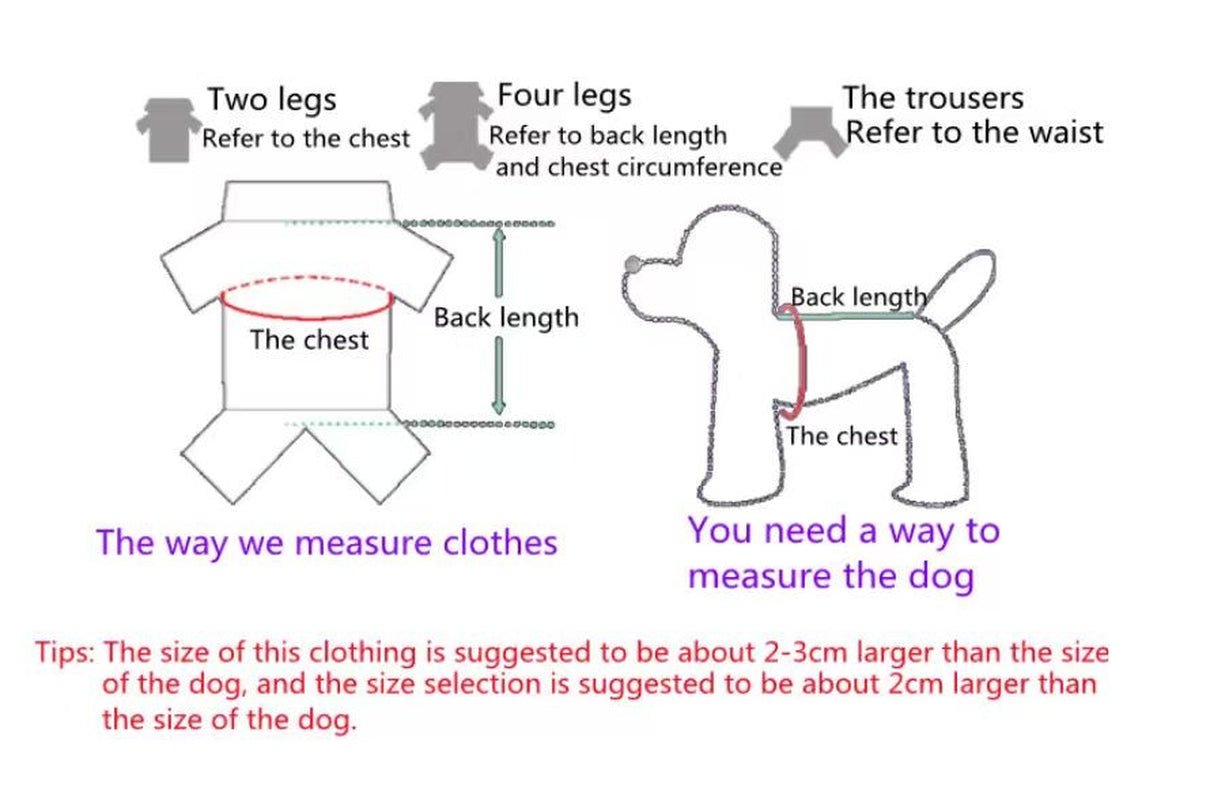 Two legs
Refer to the chest

Four legs
Refer to back length and chest circumference

The trousers
Refer to the waist

The chest

Back length

Back length

The chest

The way we measure clothes

You need a way to measure the dog

Tips: The size of this clothing is suggested to be about 2-3cm larger than the size of the dog, and the size selection is suggested to be about 2cm larger than the size of the dog.