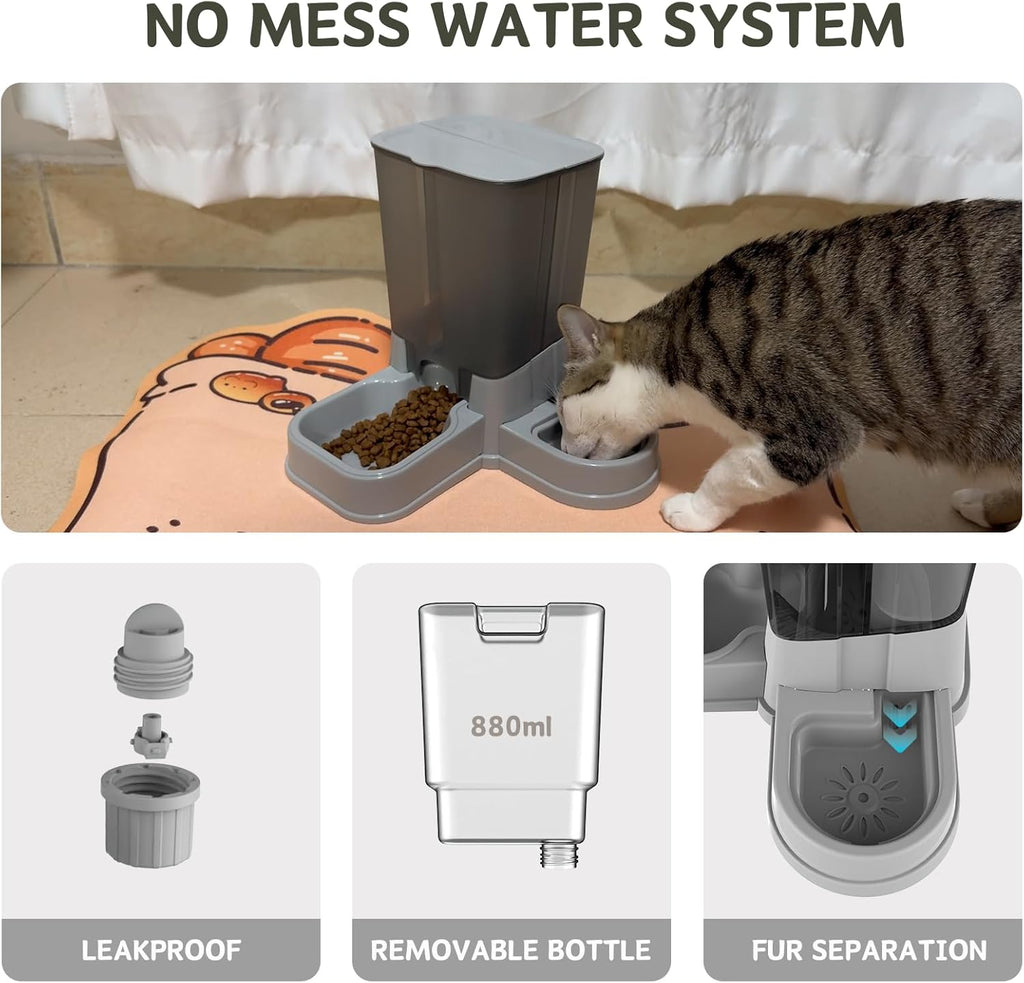 NO MESS WATER SYSTEM

880ml

LEAKPROOF

REMOVABLE BOTTLE

FUR SEPARATION